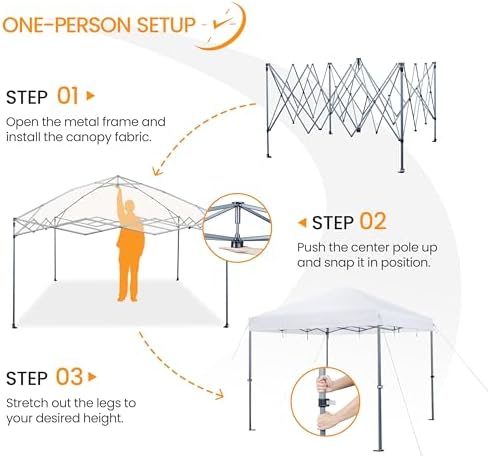 ONE-PERSON SETUP

STEP 01

Open the metal frame and install the canopy fabric.

STEP 02

Push the center pole up and snap it in position.

STEP 03

Stretch out the legs to your desired height.