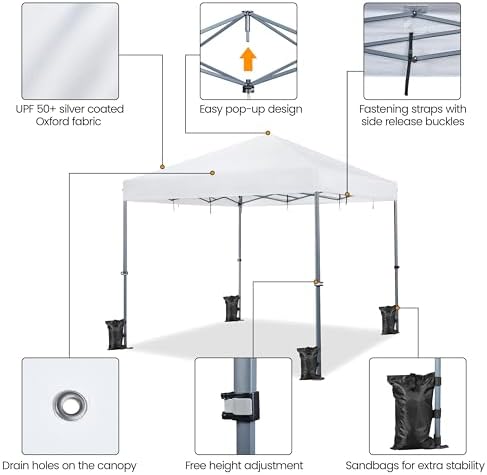 UPF 50+ silver coated Oxford fabric

Easy pop-up design

Fastening straps with side release buckles

Drain holes on the canopy

Free height adjustment

Sandbags for extra stability